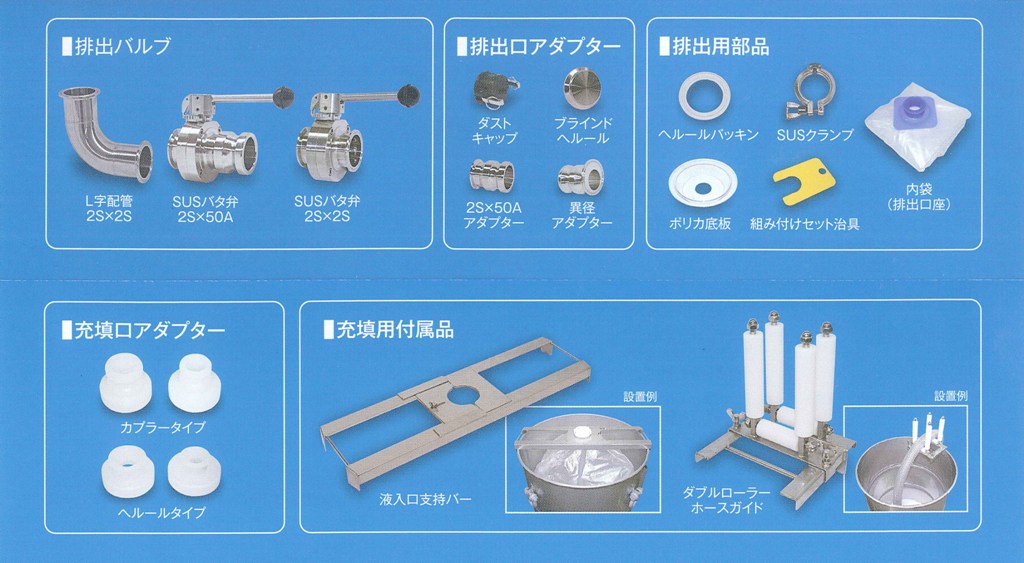 ■排出バルブ

L字配管
2S×2S

SUSバタ弁
2S×50A

SUSバタ弁
2S×2S

■排出口アダプター

ダスト
キャップ

ブラインド
ヘルール

2S×50A
アダプター

異径
アダプター

■排出用部品

ヘルールパッキン

SUSクランプ

内袋
（排出口座）

ポリカ底板

組み付けセット治具

■充填口アダプター

カプラータイプ

ヘルールタイプ

■充填用付属品

設置例

液入口支持バー

設置例

ダブルローラー
ホースガイド